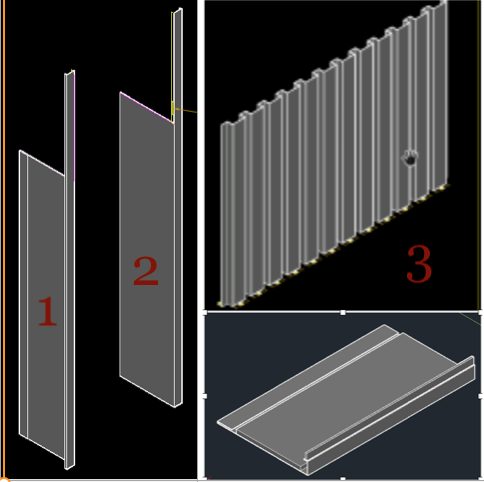 1
2
3